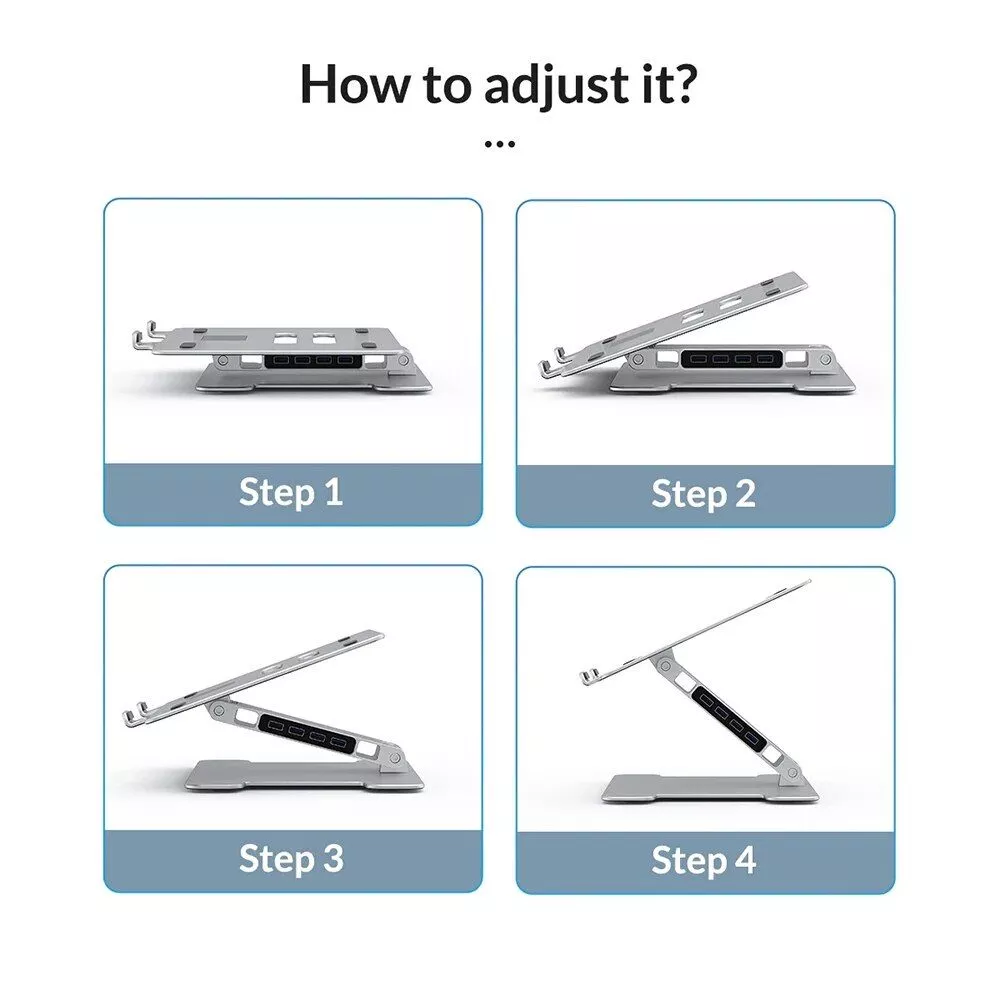 How to adjust it?

...

Step 1

Step 2

Step 3

Step 4